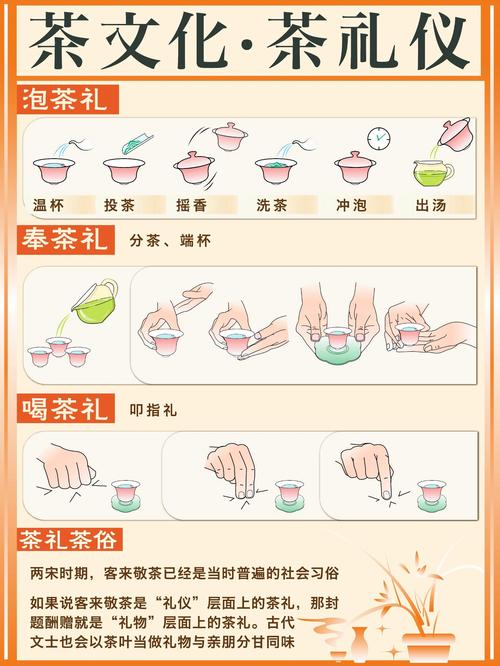 茶文化·茶礼仪

泡茶礼

温杯 投茶 摇香 洗茶 冲泡 出汤

奉茶礼 分茶、端杯

喝茶礼 叩指礼

茶礼茶俗

两宋时期，客来敬茶已经是当时普遍的社会习俗

如果说客来敬茶是“礼仪”层面上的茶礼，那封题酬赠就是“礼物”层面上的茶礼。古代文士也会以茶叶当做礼物与亲朋分甘同味